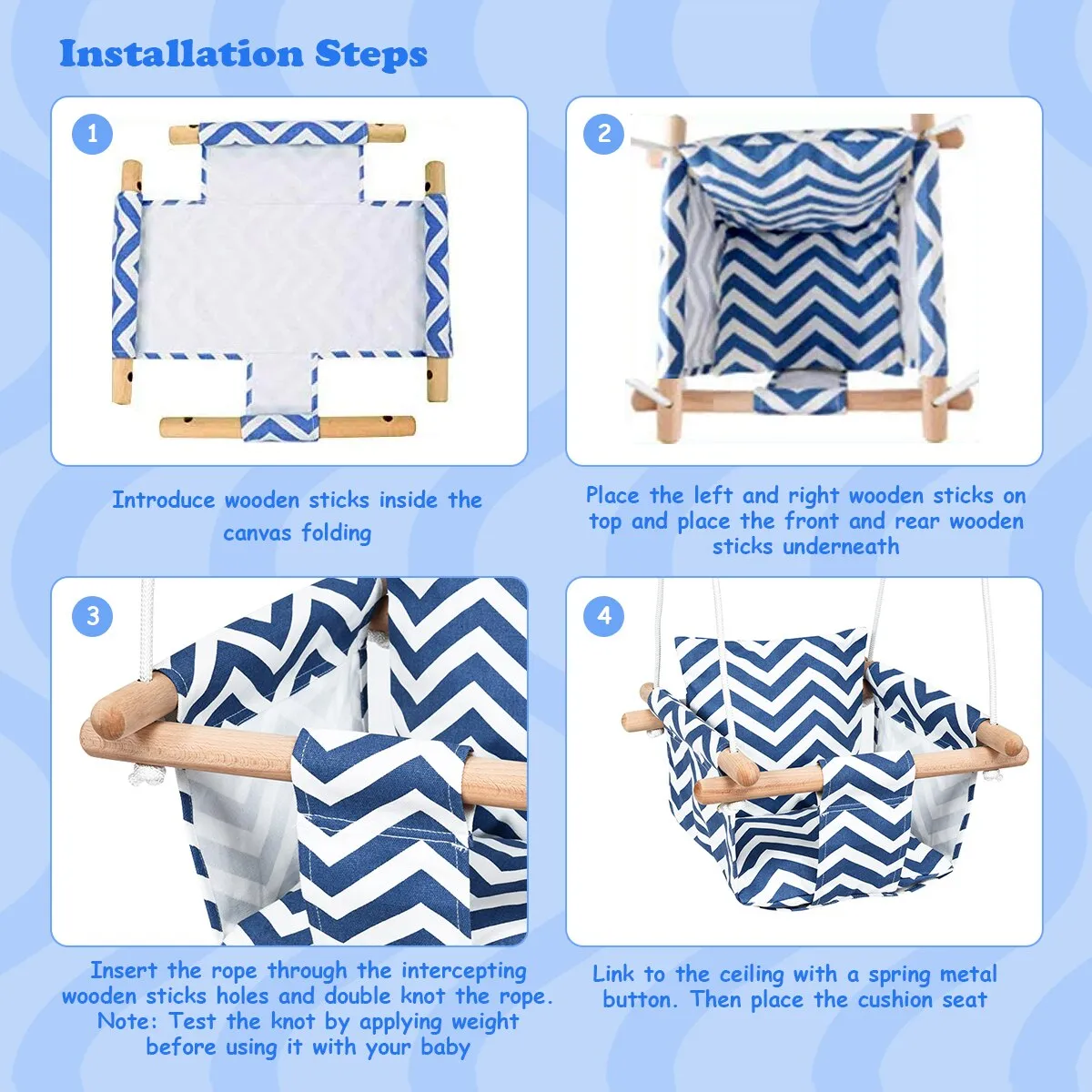 Installation Steps

1

Introduce wooden sticks inside the canvas folding

2

Place the left and right wooden sticks on top and place the front and rear wooden sticks underneath

3

Insert the rope through the intercepting wooden sticks holes and double knot the rope. Note: Test the knot by applying weight before using it with your baby

4

Link to the ceiling with a spring metal button. Then place the cushion seat